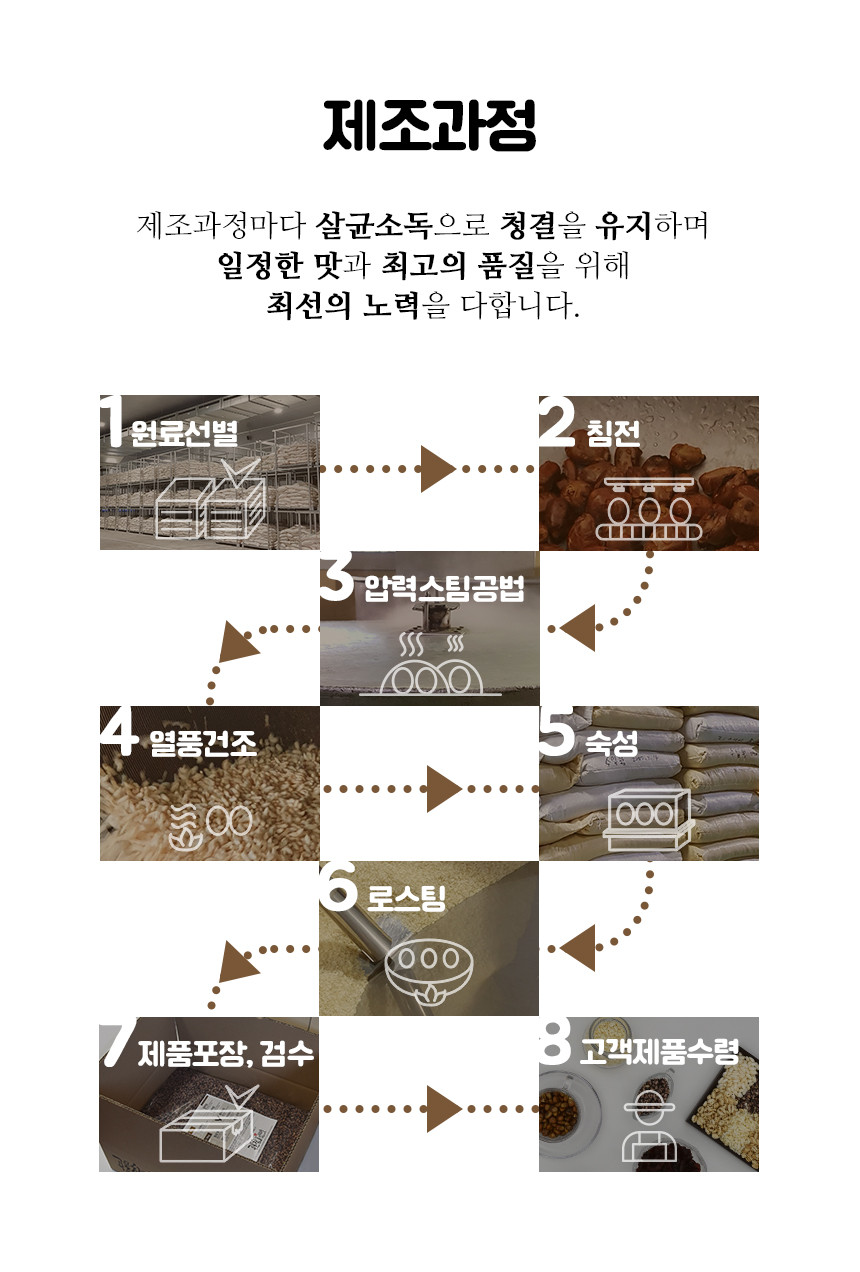 제조과정

제조과정마다 살균소독으로 청결을 유지하며
일정한 맛과 최고의 품질을 위해
최선의 노력을 다합니다.

1 원료선별

2 침전

3 압력스팀공법

4 열풍건조

5 숙성

6 로스팅

7 제품포장, 검수

8 고객제품수령